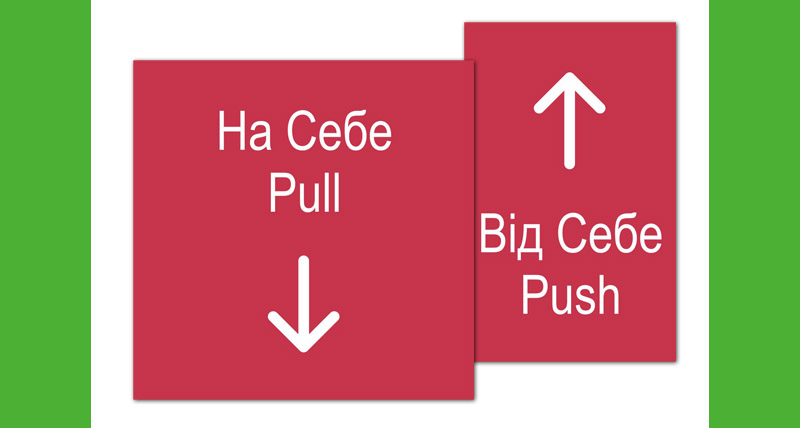 На Себе
Pull
↓

↑
Від Себе
Push